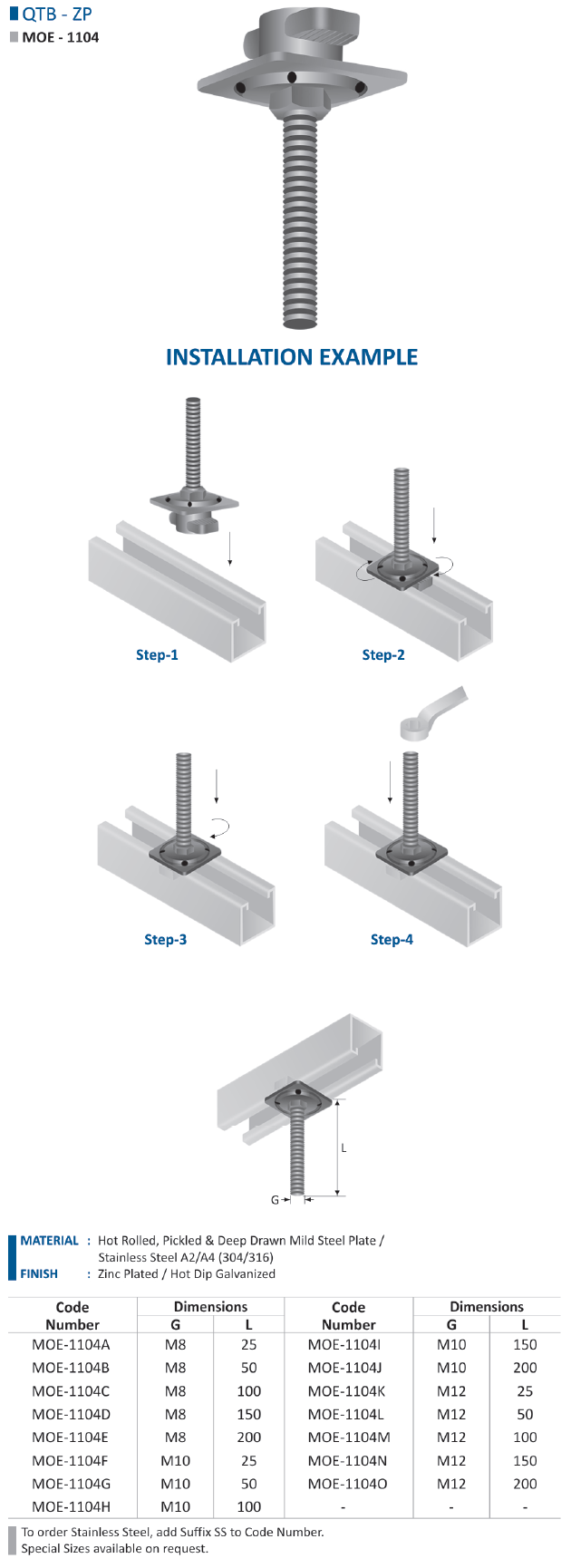 QTB - ZP
MOE - 1104

INSTALLATION EXAMPLE

Step-1

Step-2

Step-3

Step-4

L

G

MATERIAL : Hot Rolled, Pickled & Deep Drawn Mild Steel Plate / Stainless Steel A2/A4 (304/316)
FINISH : Zinc Plated / Hot Dip Galvanized

| Code Number | Dimensions G | Dimensions L | Code Number | Dimensions G | Dimensions L |
|---|---|---|---|---|---|
| MOE-1104A | M8 | 25 | MOE-1104I | M10 | 150 |
| MOE-1104B | M8 | 50 | MOE-1104J | M10 | 200 |
| MOE-1104C | M8 | 100 | MOE-1104K | M12 | 25 |
| MOE-1104D | M8 | 150 | MOE-1104L | M12 | 50 |
| MOE-1104E | M8 | 200 | MOE-1104M | M12 | 100 |
| MOE-1104F | M10 | 25 | MOE-1104N | M12 | 150 |
| MOE-1104G | M10 | 50 | MOE-1104O | M12 | 200 |
| MOE-1104H | M10 | 100 | - | - | - |

To order Stainless Steel, add Suffix SS to Code Number.
Special Sizes available on request.