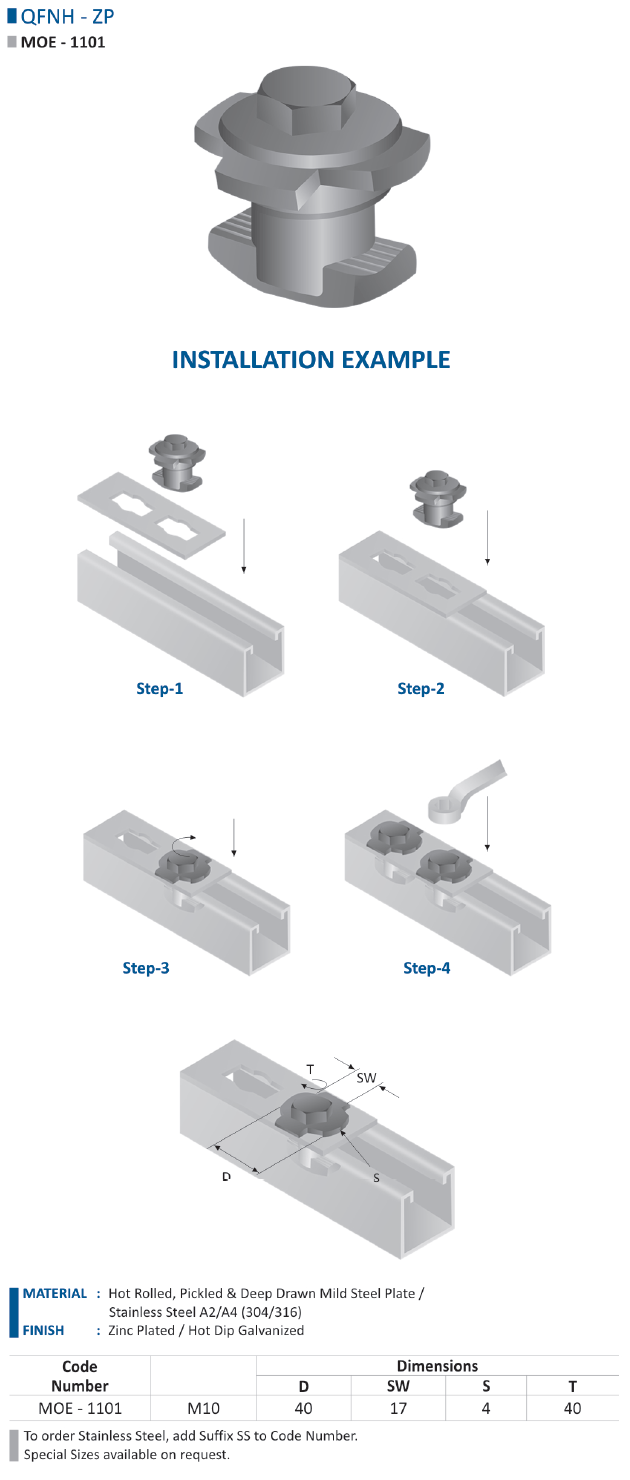 QFNH - ZP
MOE - 1101

INSTALLATION EXAMPLE

Step-1

Step-2

Step-3

Step-4

T
SW
D
S

MATERIAL : Hot Rolled, Pickled & Deep Drawn Mild Steel Plate / Stainless Steel A2/A4 (304/316)
FINISH : Zinc Plated / Hot Dip Galvanized

| Code Number | | Dimensions | | | |
|---|---|---|---|---|---|
| | | D | SW | S | T |
| MOE - 1101 | M10 | 40 | 17 | 4 | 40 |

To order Stainless Steel, add Suffix SS to Code Number.
Special Sizes available on request.